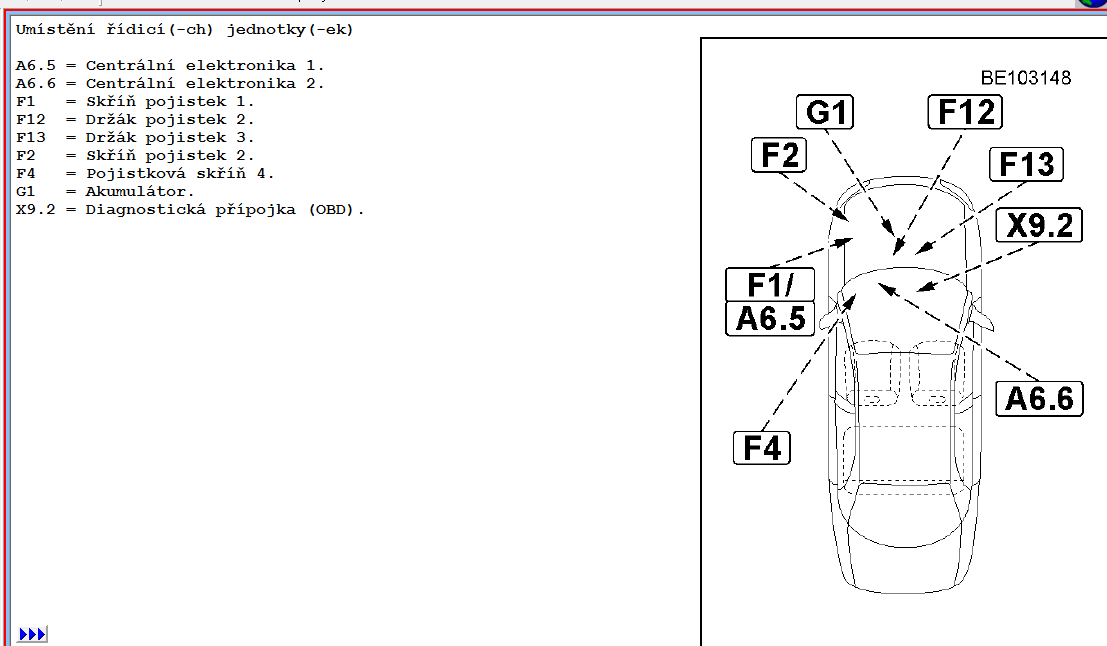 Umístění řídicí(-ch) jednotky(-ek)

A6.5 = Centrální elektronika 1.
A6.6 = Centrální elektronika 2.
F1 = Skříň pojistek 1.
F12 = Držák pojistek 2.
F13 = Držák pojistek 3.
F2 = Skříň pojistek 2.
F4 = Pojistková skříň 4.
G1 = Akumulátor.
X9.2 = Diagnostická přípojka (OBD).

BE103148
G1
F12
F2
F13
X9.2
F1/
A6.5
A6.6
F4