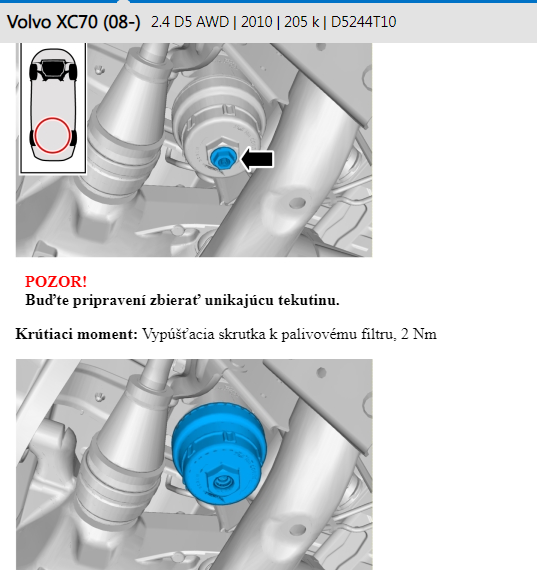 Volvo XC70 (08-) 2.4 D5 AWD | 2010 | 205 k | D5244T10

POZOR!
Buďte pripravení zbierať unikajúcu tekutinu.

Krútiaci moment: Vypúšťacia skrutka k palivovému filtru, 2 Nm