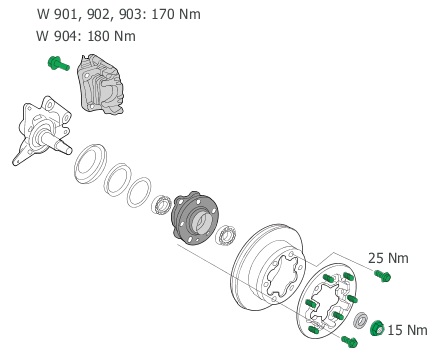 W 901, 902, 903: 170 Nm
W 904: 180 Nm

25 Nm

15 Nm