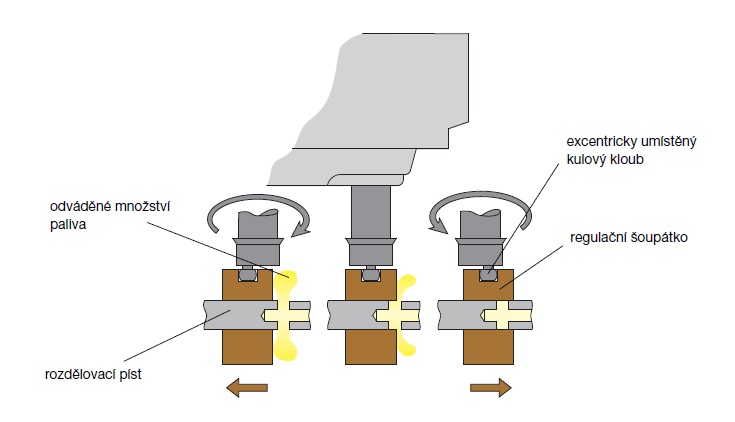 excentricky umístěný kulový kloub

odváděné množství paliva

regulační šoupátko

rozdělovací píst