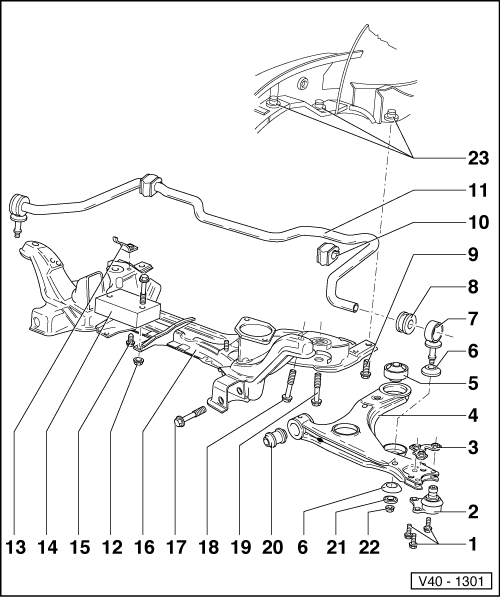 23
11
10
9
8
7
6
5
4
3
2
1
13 14 15 12 16 17 18 19 20 6 21 22
V40 - 1301