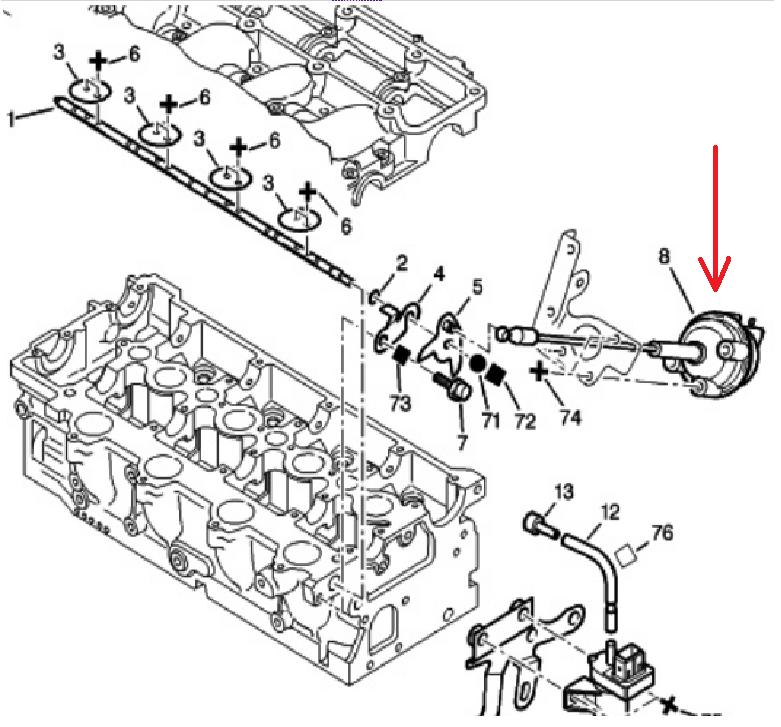 3
6
3
6
1
3
6
3
6
2
4
5
8
73
7
71
72
74
13
12
76