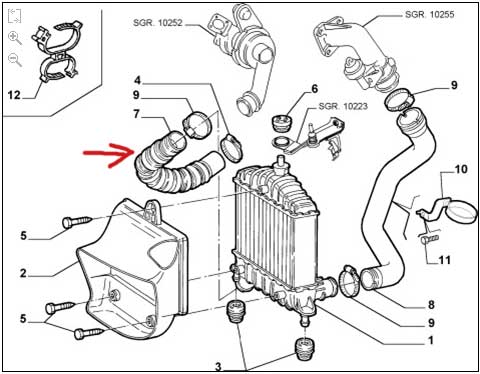 12

SGR. 10252

SGR. 10255

4

9

7

6

SGR. 10223

9

10

5

2

11

5

8

9

1

3