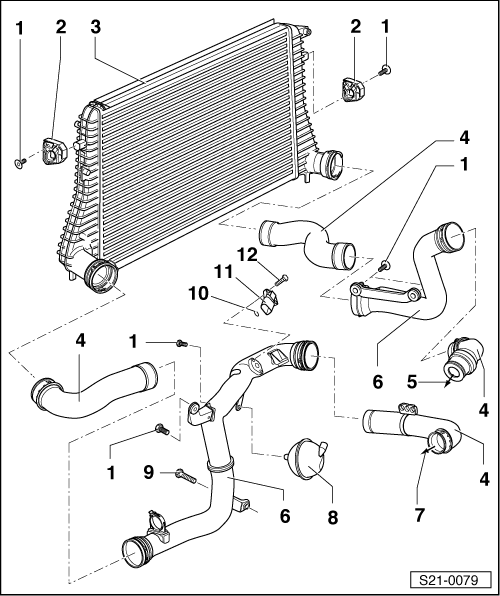 1
2
3
2
1
4
1
12
11
10
4
1
6
5
4
1
9
6
8
7
4
S21-0079