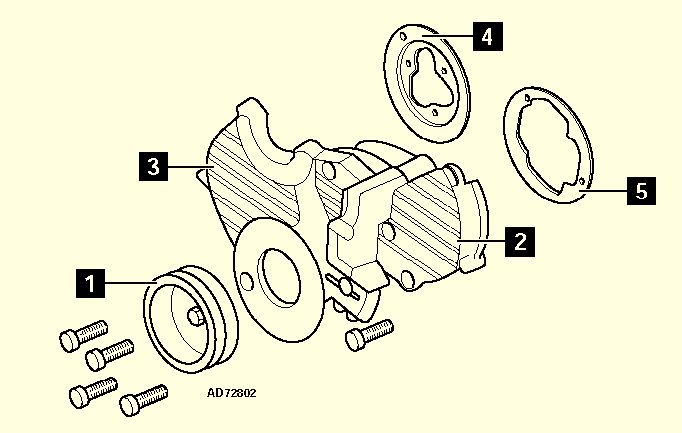 4

3

5

2

1

AD72802