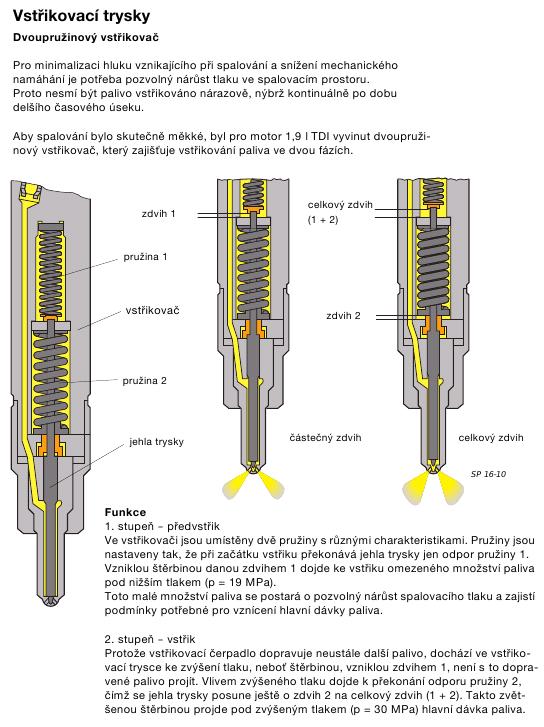 Vstřikovací trysky

Dvoupružinový vstřikovač

Pro minimalizaci hluku vznikajícího při spalování a snížení mechanického namáhání je potřeba pozvolný nárůst tlaku ve spalovacím prostoru. Proto nesmí být palivo vstřikováno nárazově, nýbrž kontinuálně po dobu delšího časového úseku.

Aby spalování bylo skutečně měkké, byl pro motor 1,9 l TDI vyvinut dvoupružinový vstřikovač, který zajišťuje vstřikování paliva ve dvou fázích.

pružina 1

vstřikovač

pružina 2

jehla trysky

zdvih 1

částečný zdvih

celkový zdvih (1 + 2)

zdvih 2

celkový zdvih

SP 16-10

Funkce
1. stupeň – předvstřik
Ve vstřikovači jsou umístěny dvě pružiny s různými charakteristikami. Pružiny jsou nastaveny tak, že při začátku vstřiku překonává jehla trysky jen odpor pružiny 1. Vzniklou štěrbinou danou zdvihem 1 dojde ke vstřiku omezeného množství paliva pod nižším tlakem (p = 19 MPa).
Toto malé množství paliva se postará o pozvolný nárůst spalovacího tlaku a zajistí podmínky potřebné pro vznícení hlavní dávky paliva.

2. stupeň – vstřik
Protože vstřikovací čerpadlo dopravuje neustále další palivo, dochází ve vstřikovací trysce ke zvýšení tlaku, neboť štěrbinou, vzniklou zdvihem 1, není s to dopravené palivo projít. Vlivem zvýšeného tlaku dojde k překonání odporu pružiny 2, čímž se jehla trysky posune ještě o zdvih 2 na celkový zdvih (1 + 2). Takto zvětšenou štěrbinou projde pod zvýšeným tlakem (p = 30 MPa) hlavní dávka paliva.