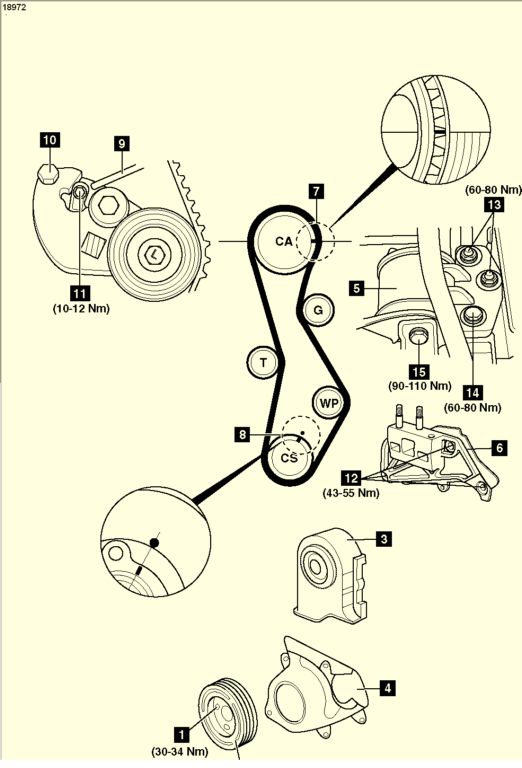 18972

10
9
11
(10-12 Nm)
7
CA
G
T
WP
8
CS
(60-80 Nm)
13
5
15
(90-110 Nm)
14
(60-80 Nm)
6
12
(43-55 Nm)
3
4
1
(30-34 Nm)