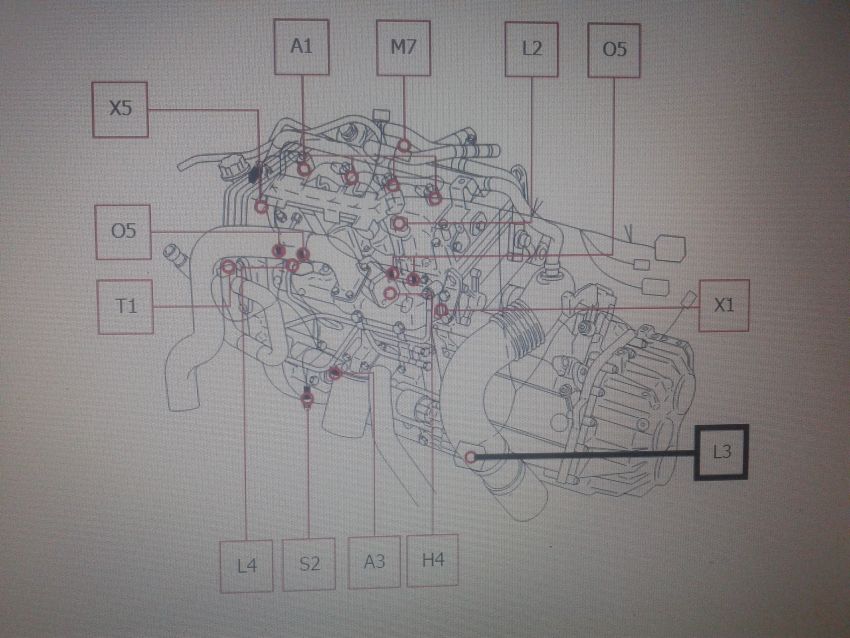 A1
M7
L2
O5
X5
O5
T1
X1
L3
L4
S2
A3
H4