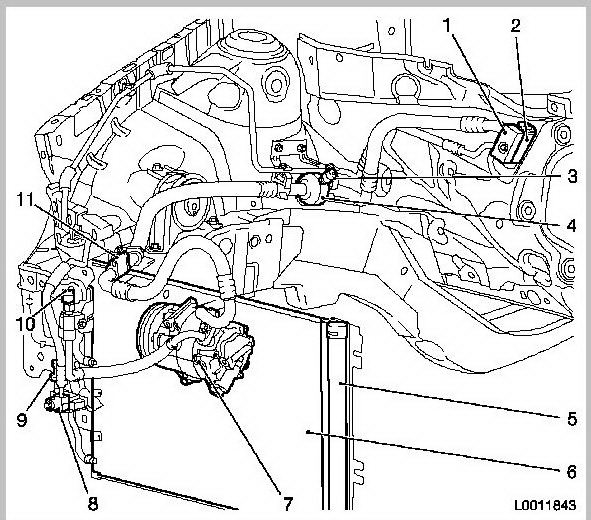 1
2
3
11
4
10
5
9
6
8
7
L0011843