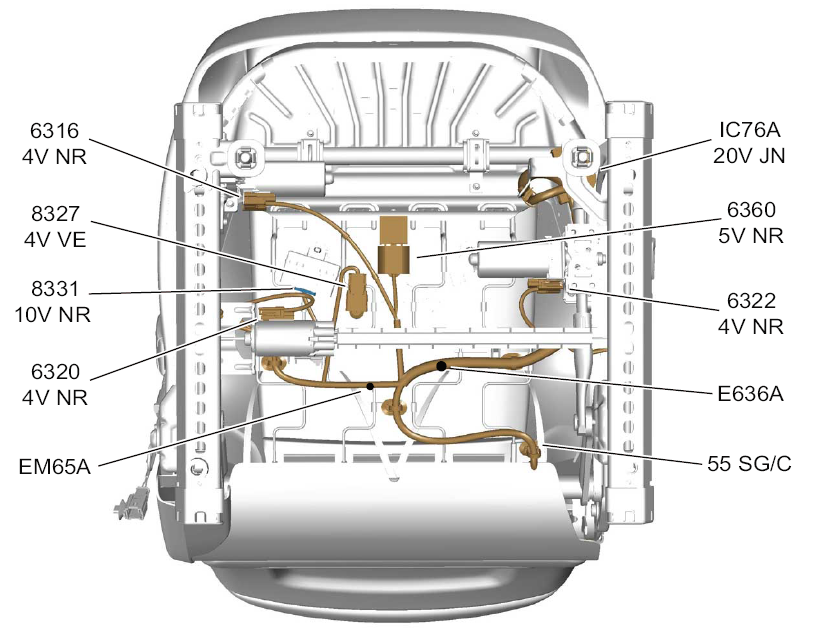 6316
4V NR

8327
4V VE

8331
10V NR

6320
4V NR

EM65A

IC76A
20V JN

6360
5V NR

6322
4V NR

E636A

55 SG/C